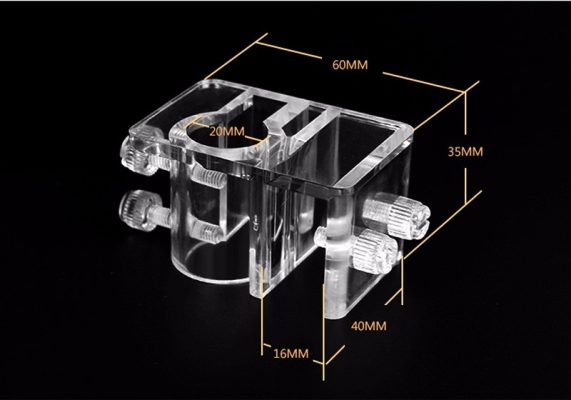 60MM
20MM
35MM
40MM
16MM